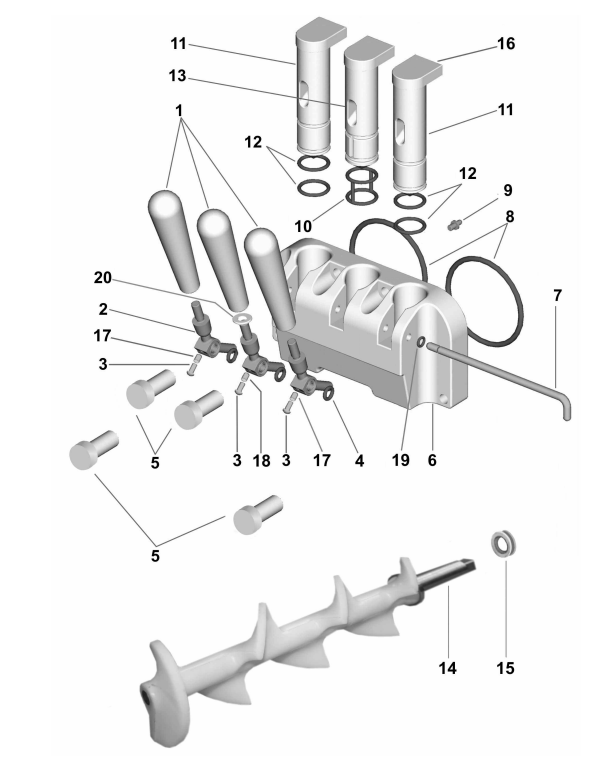 11
16
13
11
1
12
12
9
10
8
20
7
2
17
3
5
3
18
3
17
4
19
6
5
14
15